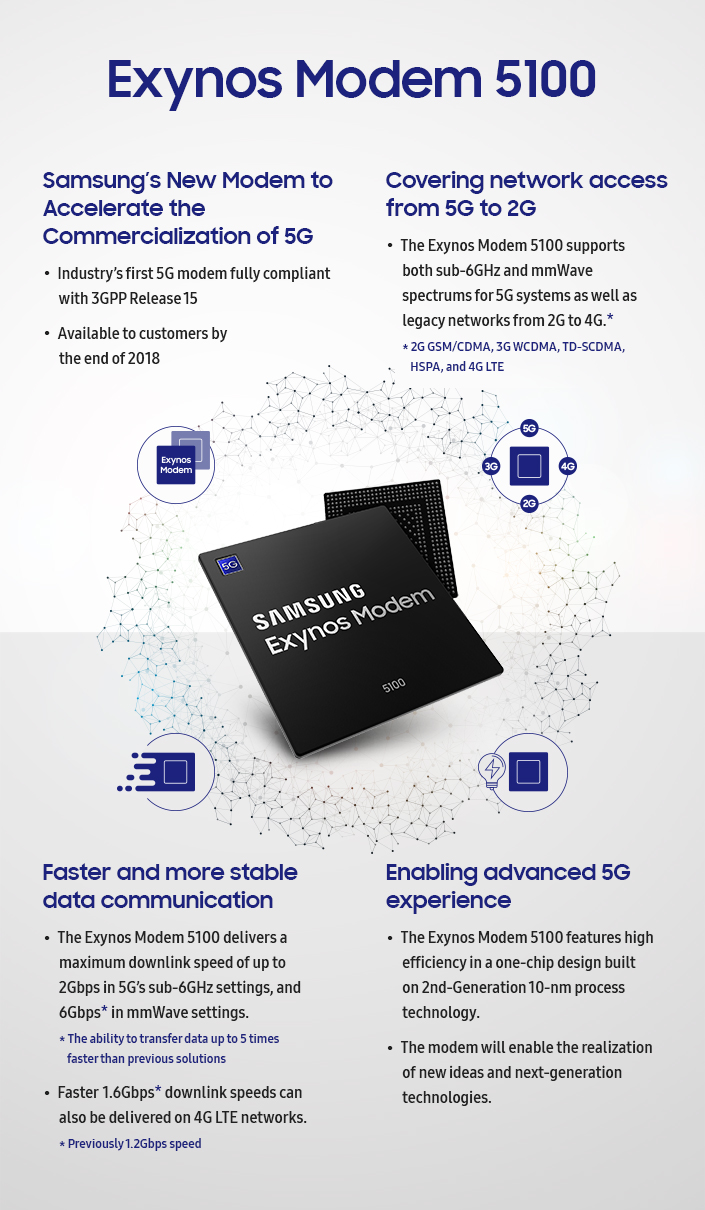 Exynos Modem 5100

Samsung's New Modem to Accelerate the Commercialization of 5G

• Industry's first 5G modem fully compliant with 3GPP Release 15

• Available to customers by the end of 2018

Covering network access from 5G to 2G

• The Exynos Modem 5100 supports both sub-6GHz and mmWave spectrums for 5G systems as well as legacy networks from 2G to 4G.*

* 2G GSM/CDMA, 3G WCDMA, TD-SCDMA, HSPA, and 4G LTE

Exynos Modem

5G

3G

4G

2G

5G

SAMSUNG Exynos Modem

5100

Faster and more stable data communication

• The Exynos Modem 5100 delivers a maximum downlink speed of up to 2Gbps in 5G's sub-6GHz settings, and 6Gbps* in mmWave settings.

* The ability to transfer data up to 5 times faster than previous solutions

• Faster 1.6Gbps* downlink speeds can also be delivered on 4G LTE networks.

* Previously 1.2Gbps speed

Enabling advanced 5G experience

• The Exynos Modem 5100 features high efficiency in a one-chip design built on 2nd-Generation 10-nm process technology.

• The modem will enable the realization of new ideas and next-generation technologies.